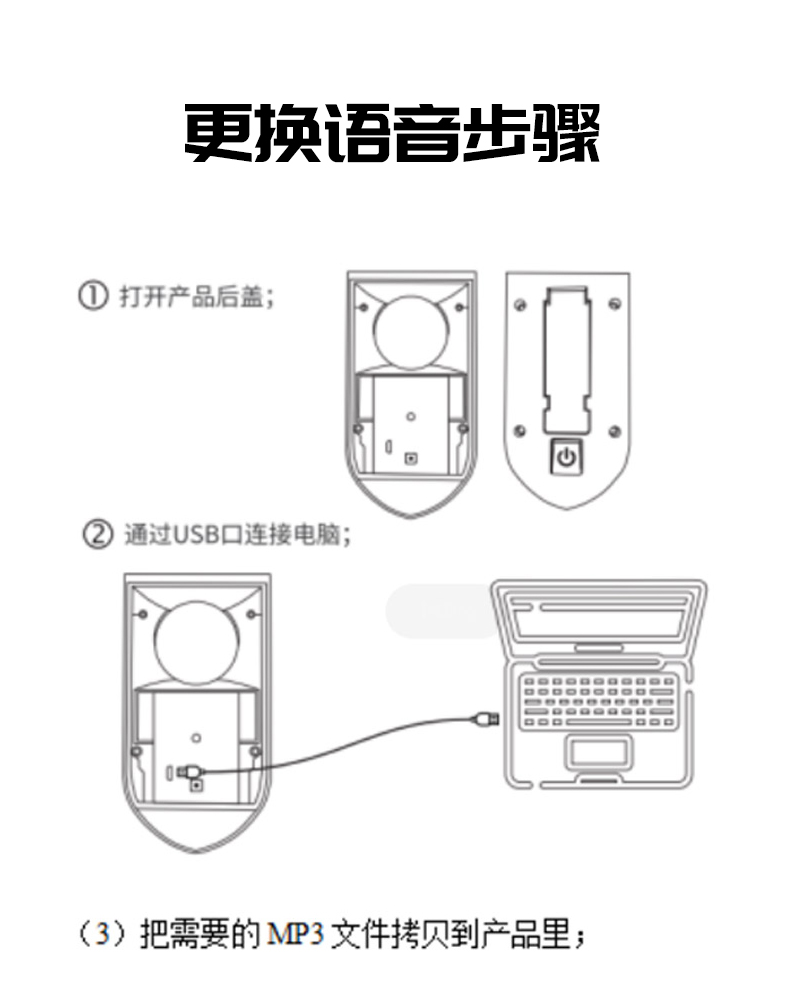 更换语音步骤

① 打开产品后盖；

② 通过USB口连接电脑；

（3）把需要的 MP3 文件拷贝到产品里；